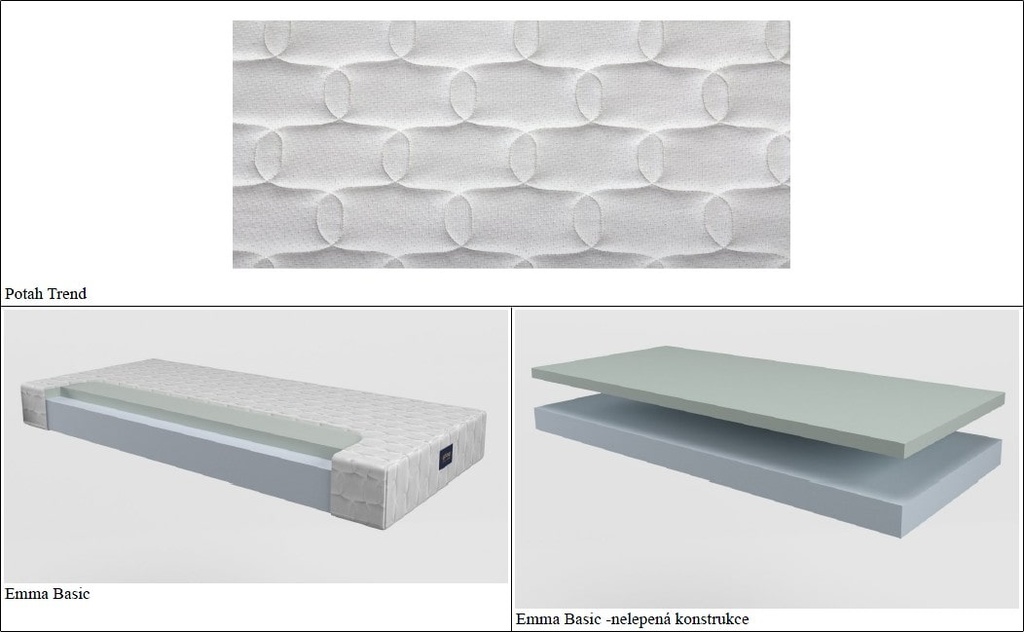 Potah Trend

Emma Basic

Emma Basic -nelepená konstrukce